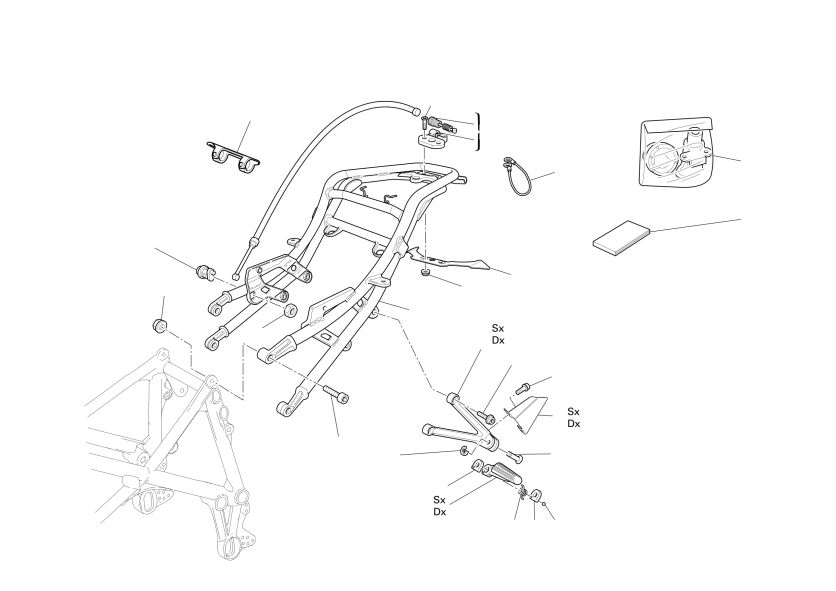 Sx
Dx

Sx
Dx

Sx
Dx