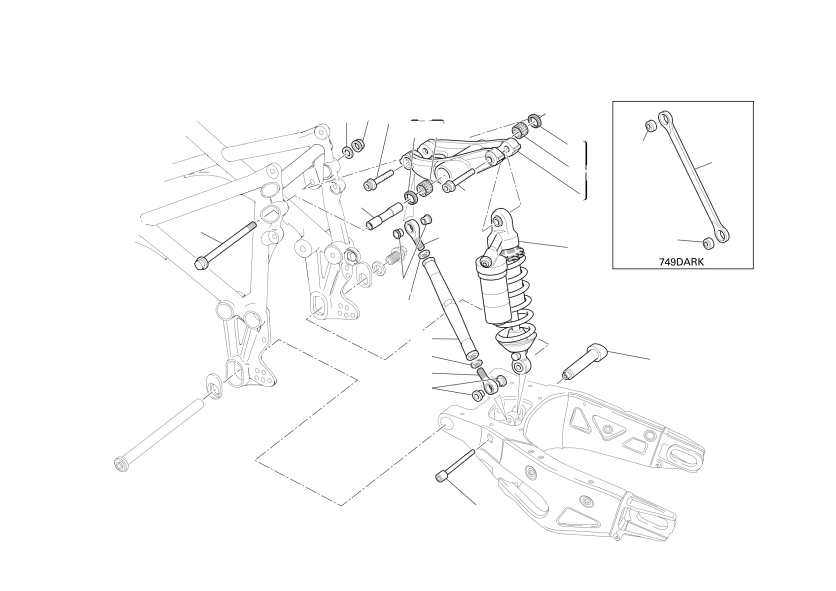 749DARK