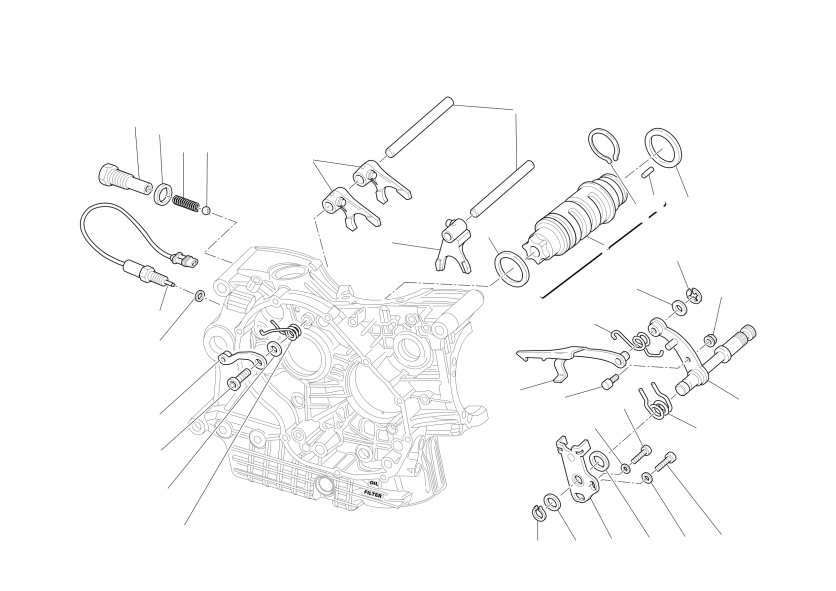 OIL
FILTER