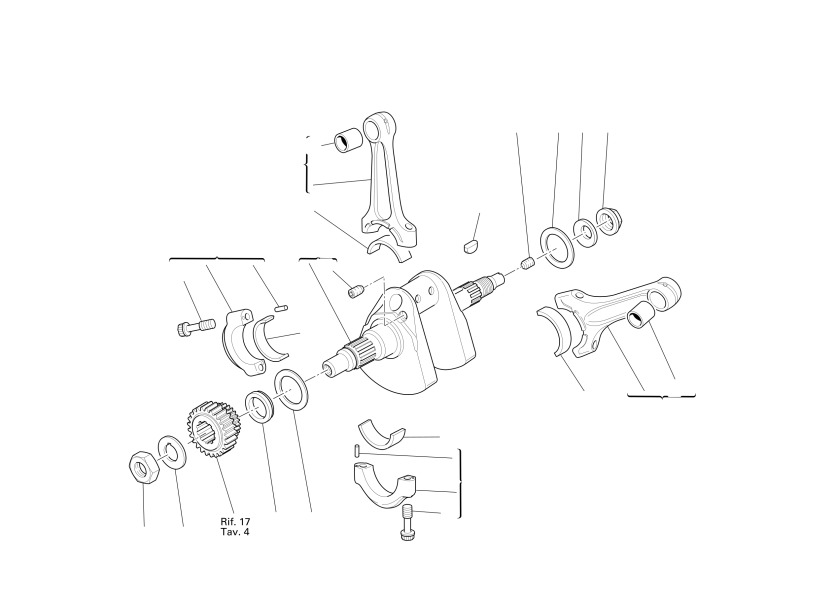 Rif. 17
Tav. 4