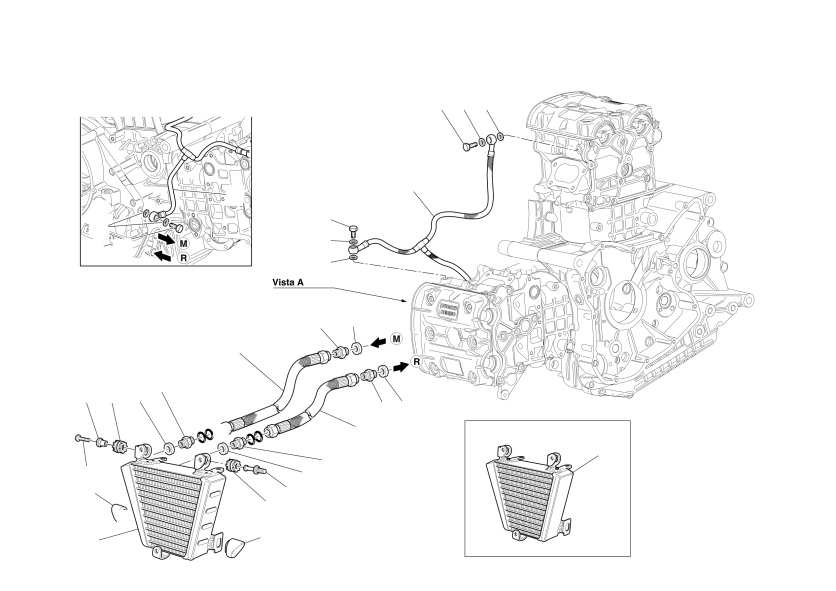 M
R
Vista A
M
R