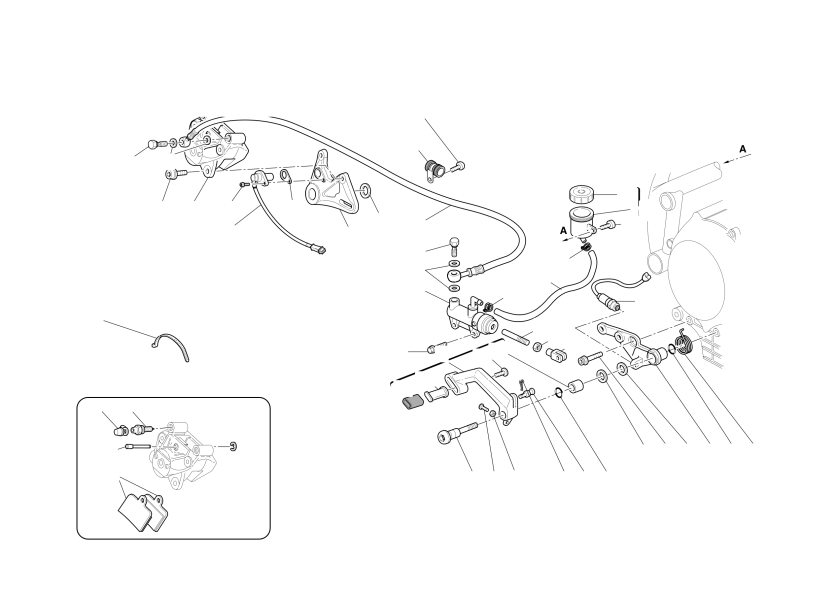 A
A