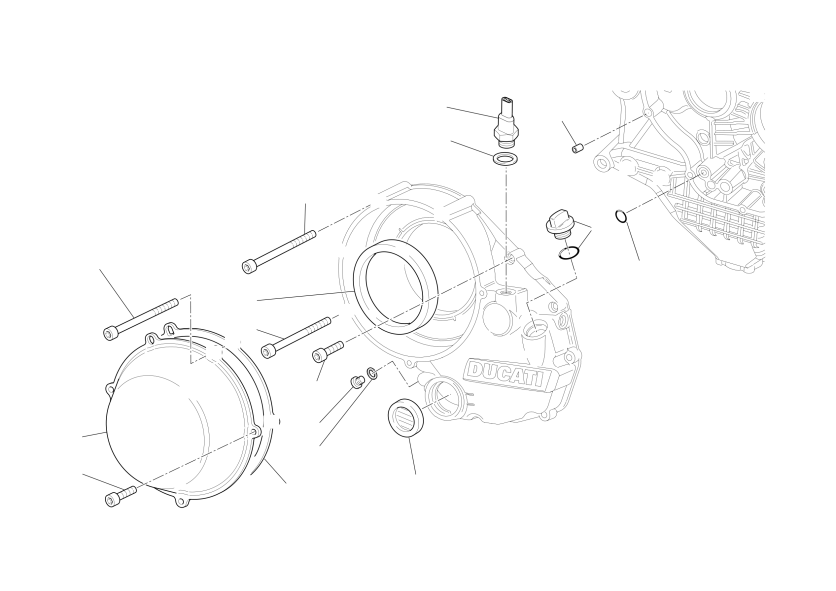 DUCATI