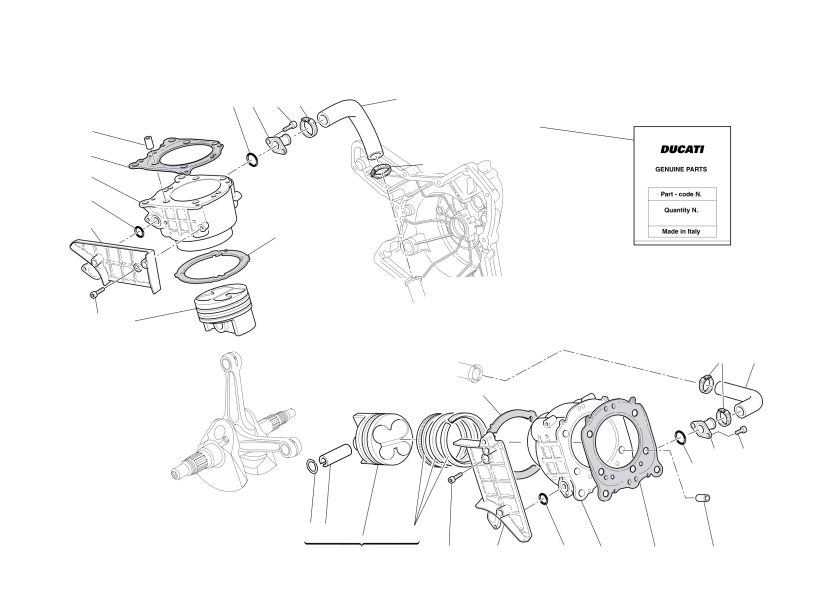 DUCATI

GENUINE PARTS

Part - code N.

Quantity N.

Made in Italy