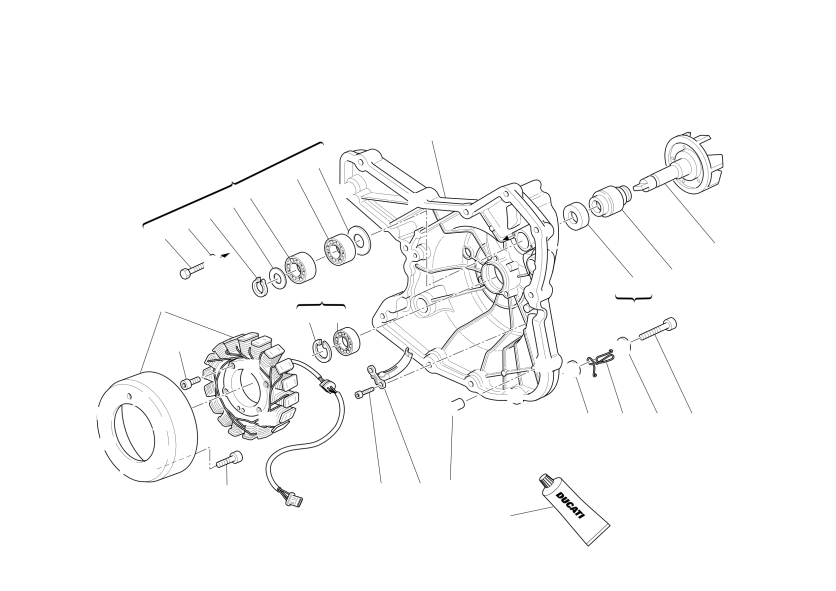 DUCATI