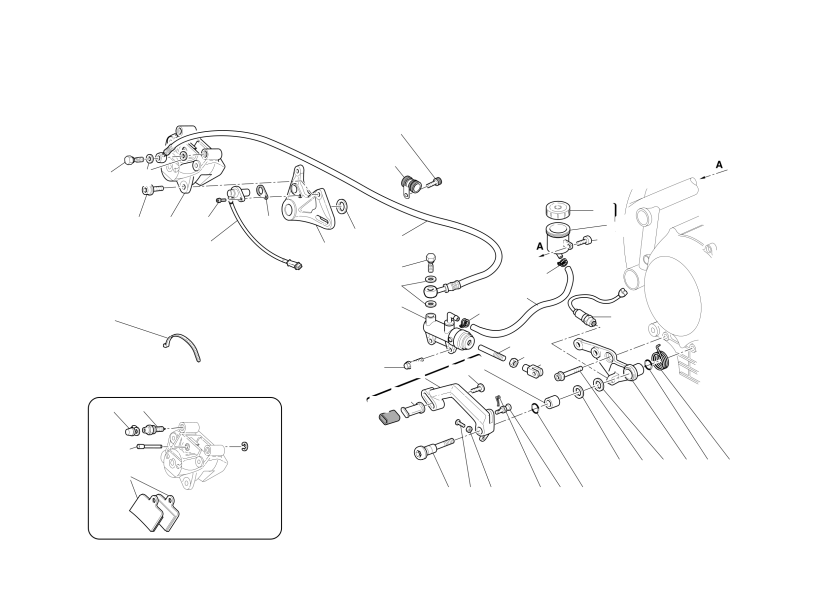 A
A