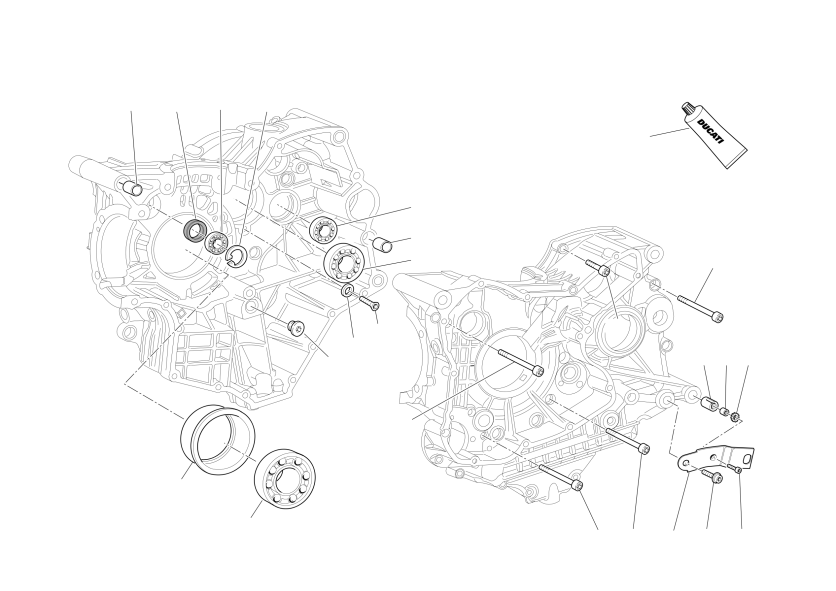 DUCATI