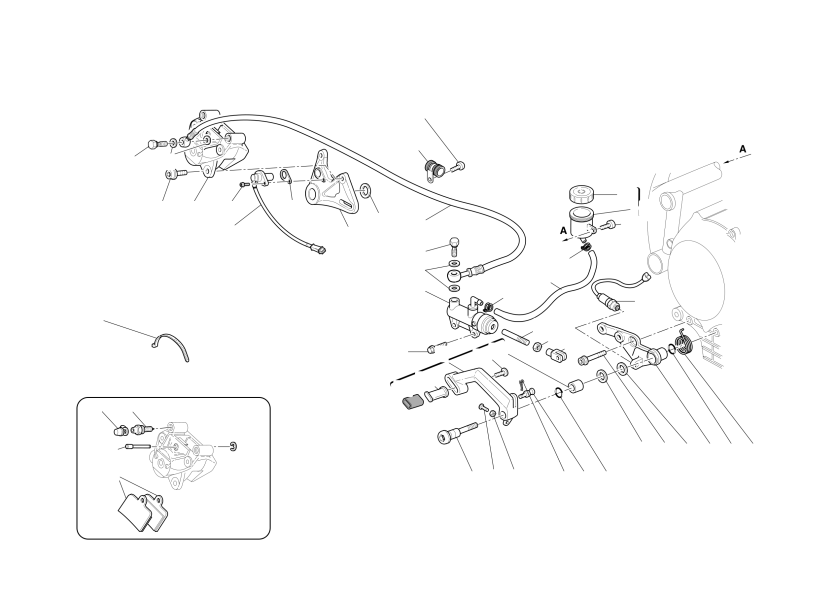 A
A