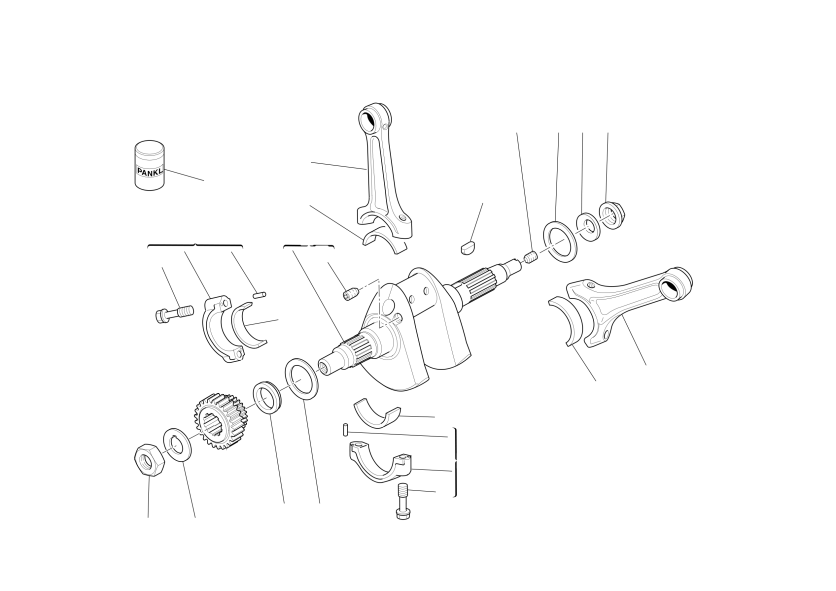 PANKL