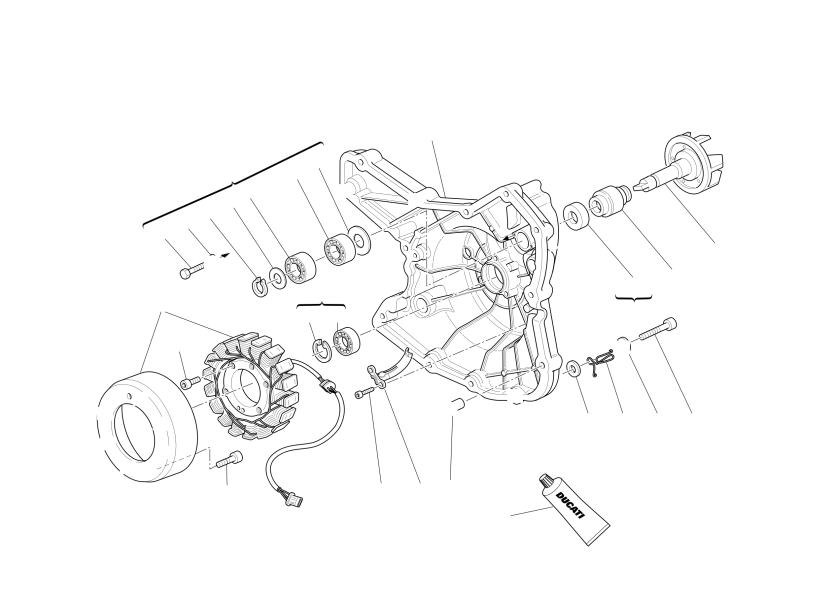 DUCATI