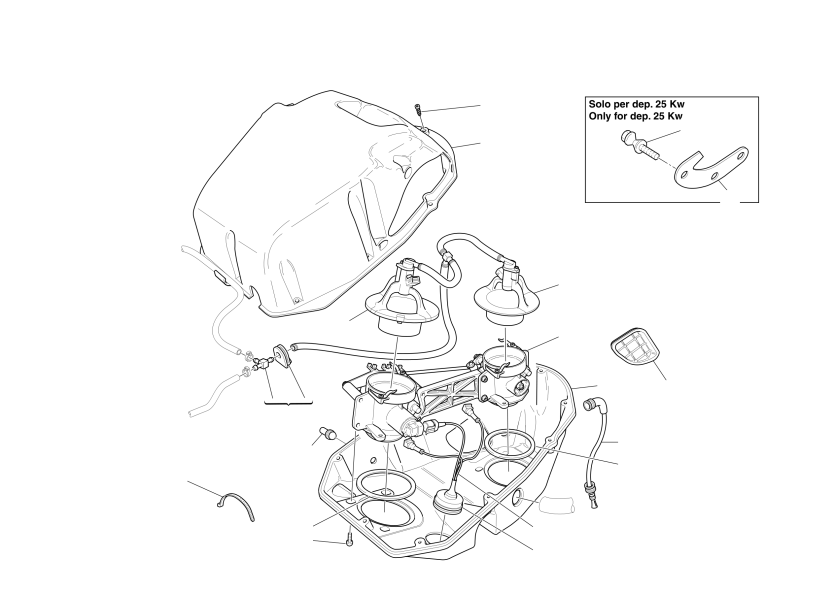 Solo per dep. 25 Kw
Only for dep. 25 Kw