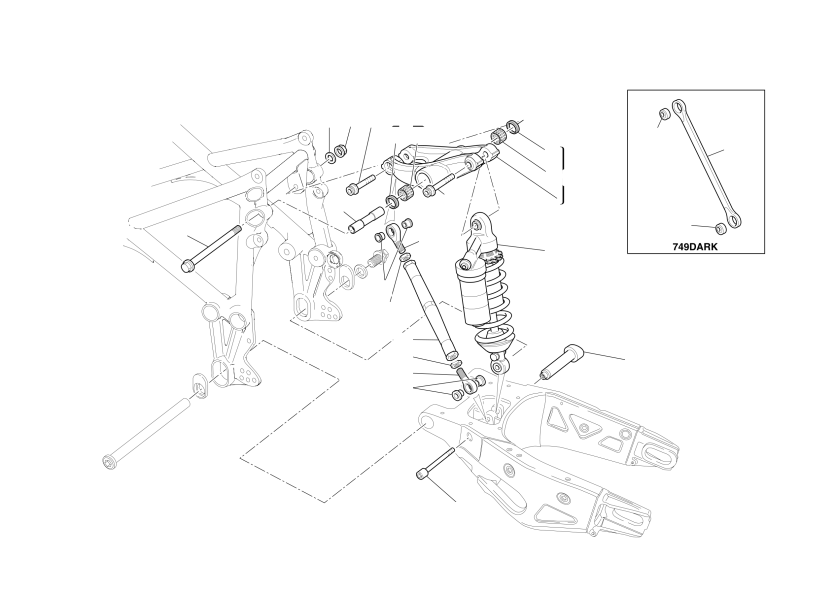 749DARK