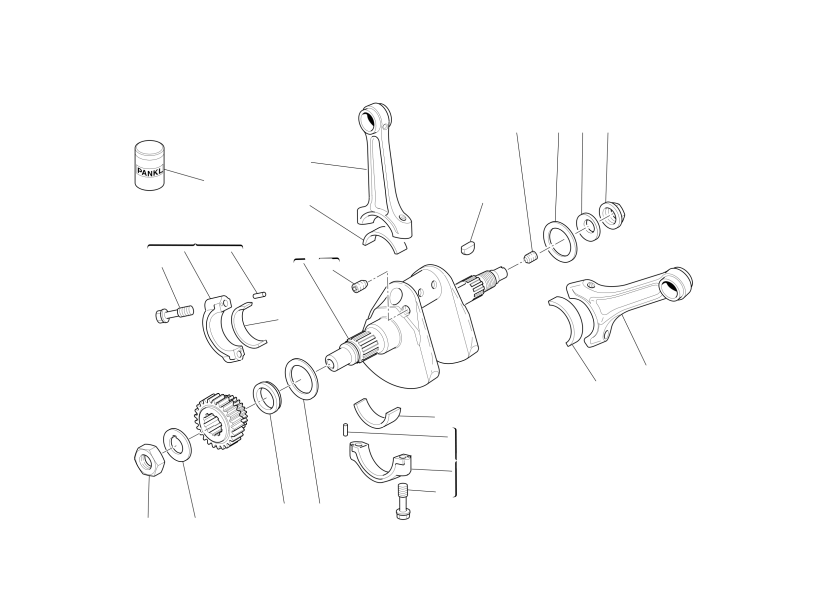 PANKL