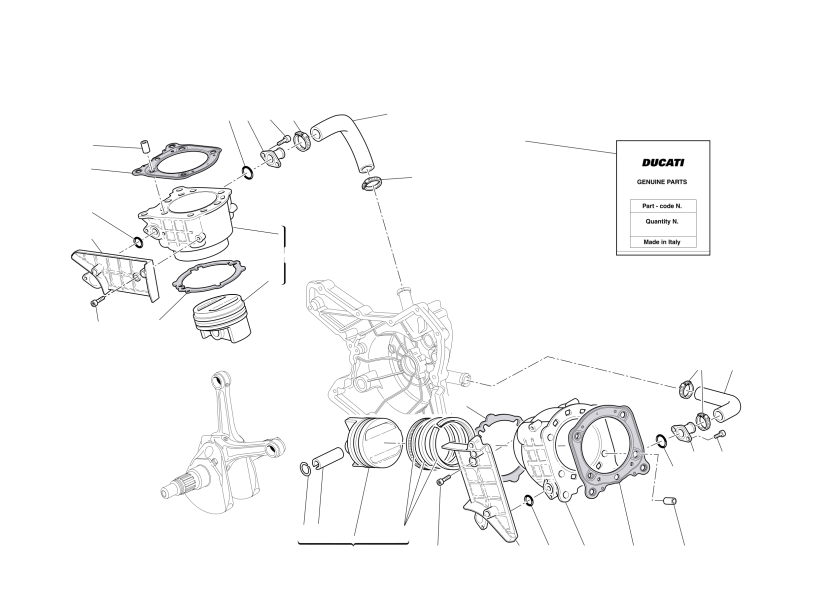 DUCATI

GENUINE PARTS

Part - code N.

Quantity N.

Made in Italy