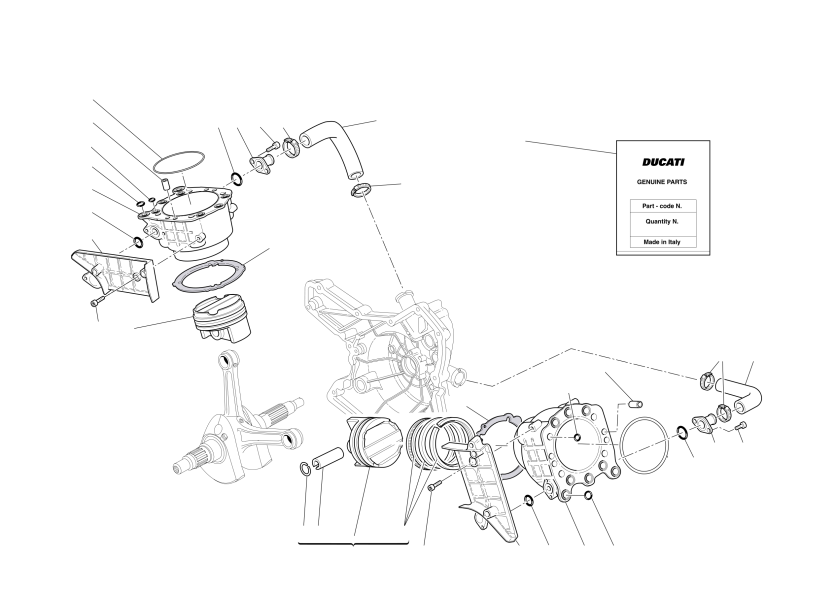 DUCATI

GENUINE PARTS

Part - code N.

Quantity N.

Made in Italy