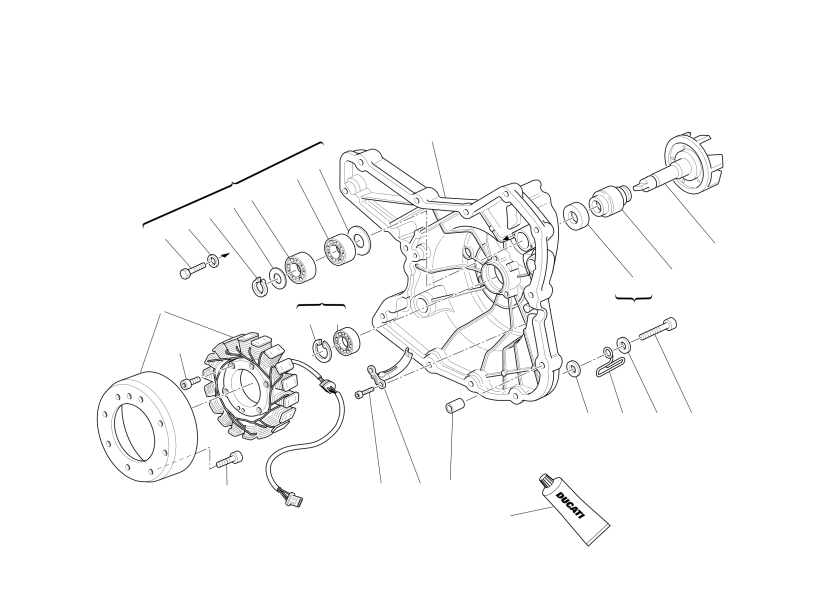 DUCATI