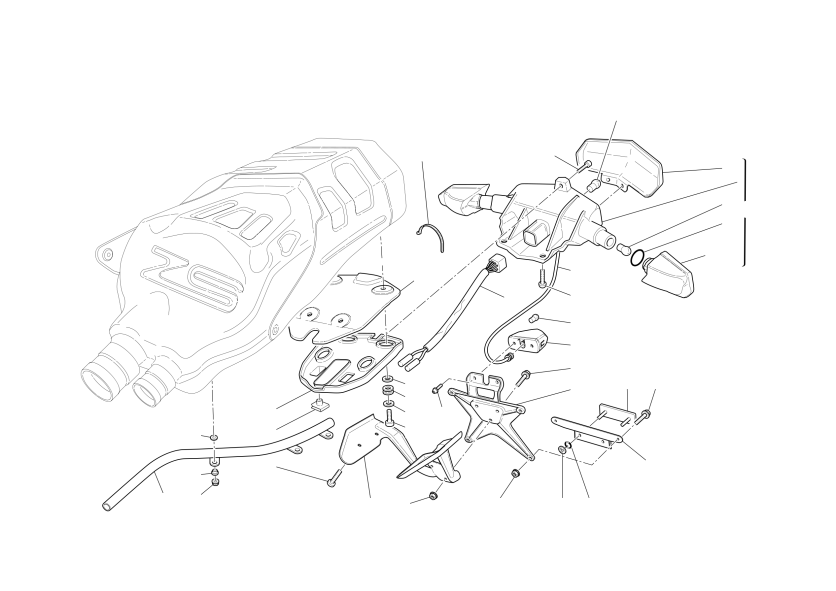 ZS