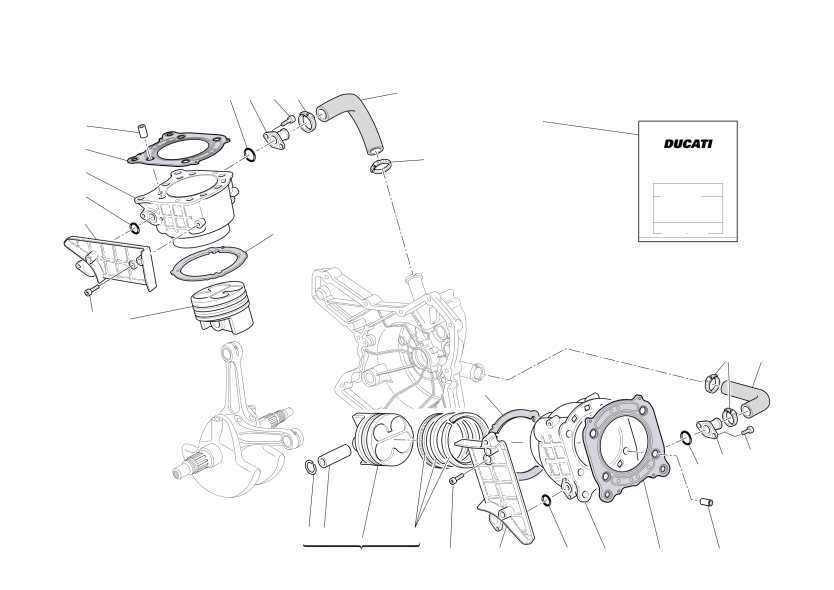 DUCATI