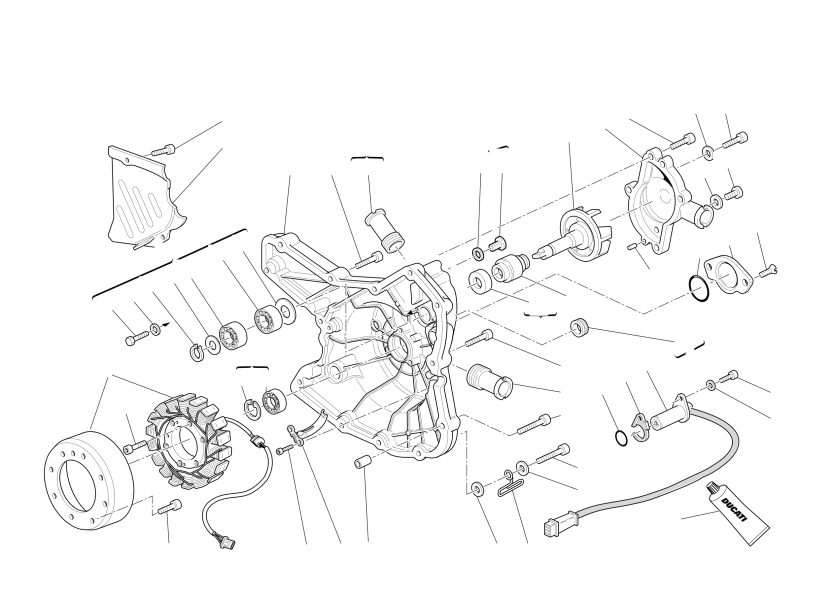 DUCATI