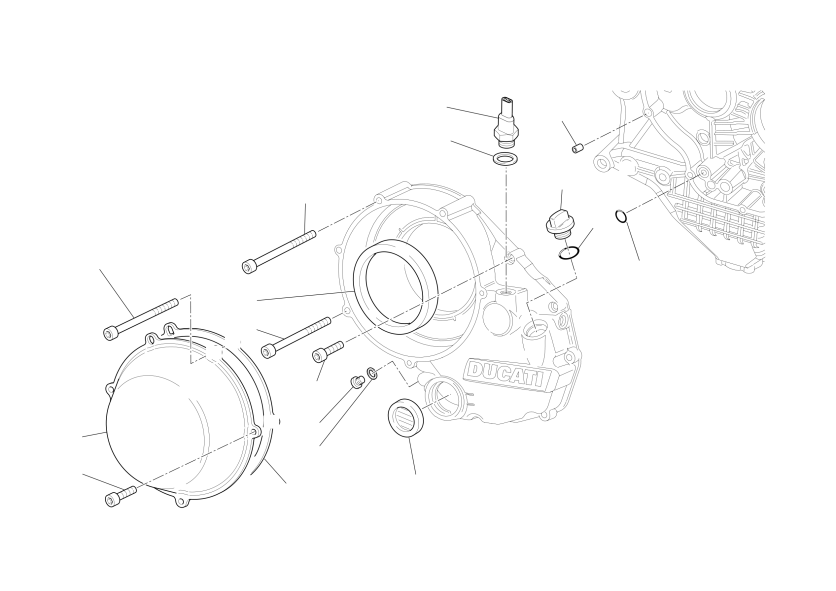 DUCATI