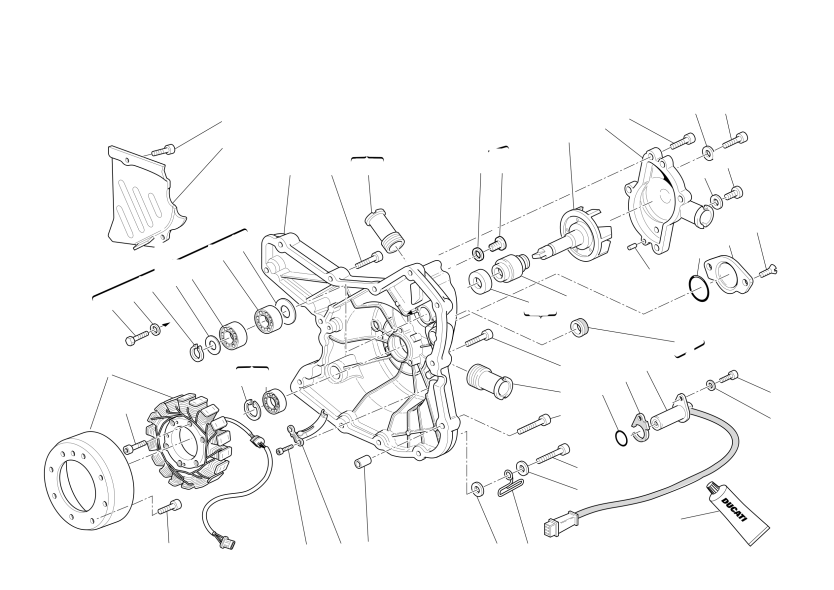 DUCATI