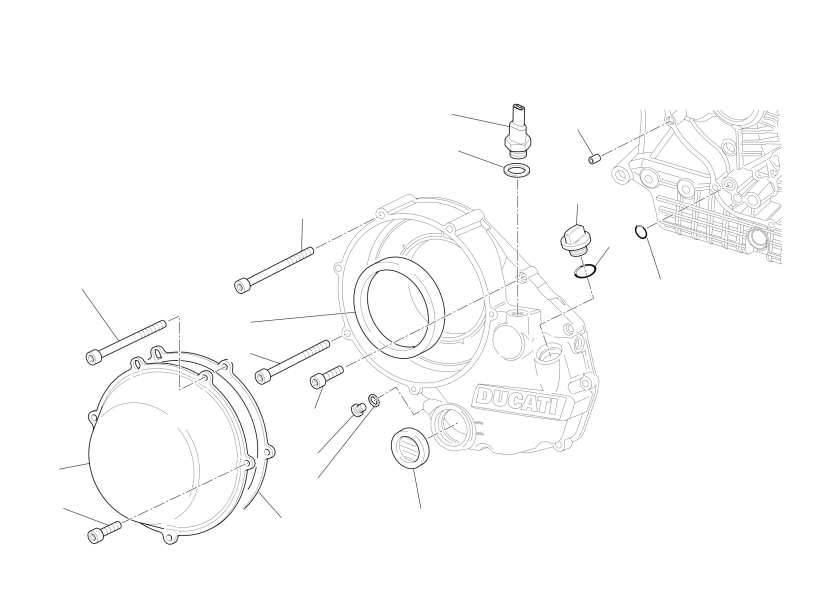 DUCATI