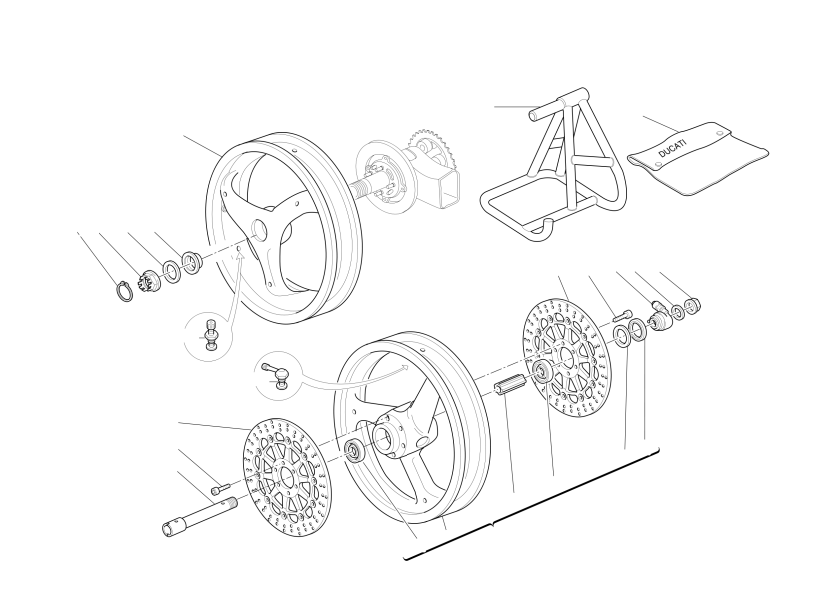 DUCATI