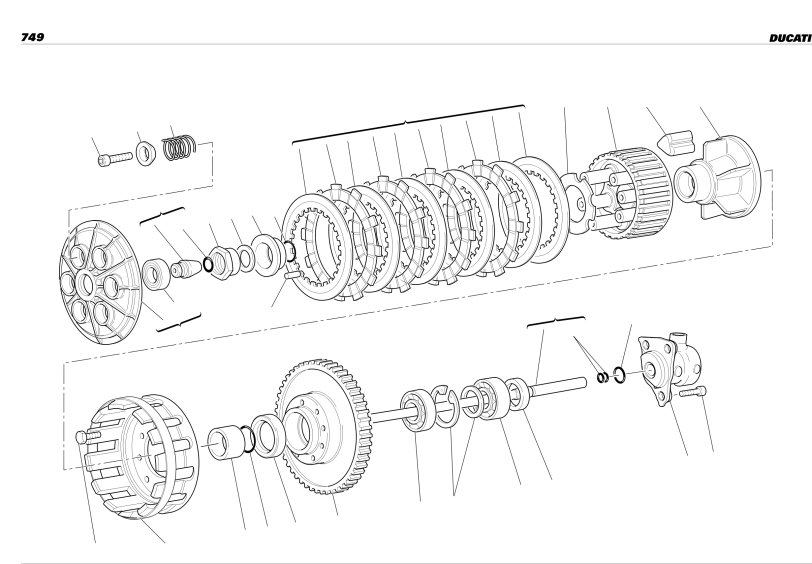 749

DUCATI