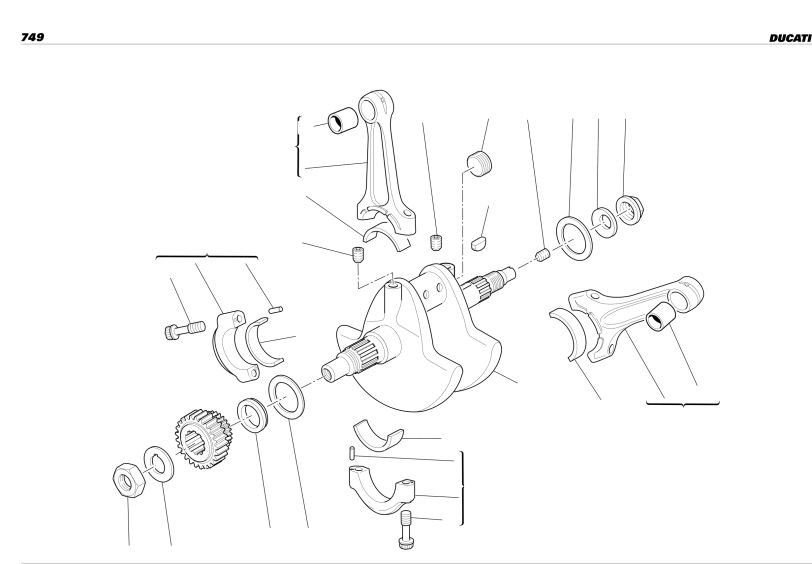 749

DUCATI