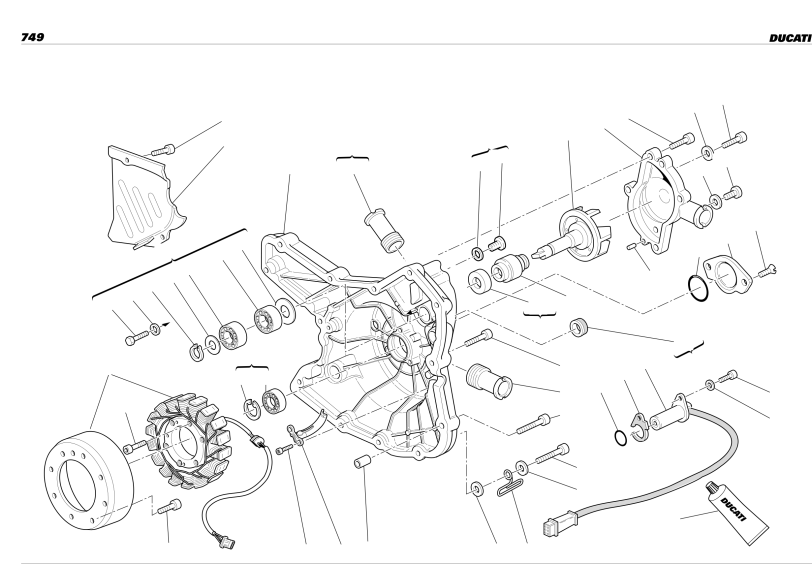 749

DUCATI

DUCATI