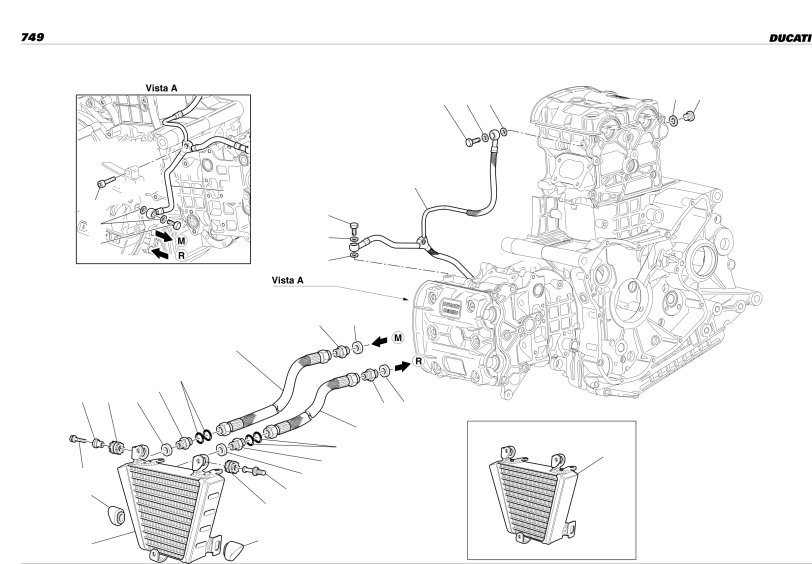 749

DUCATI

Vista A

M

R

Vista A

M

R