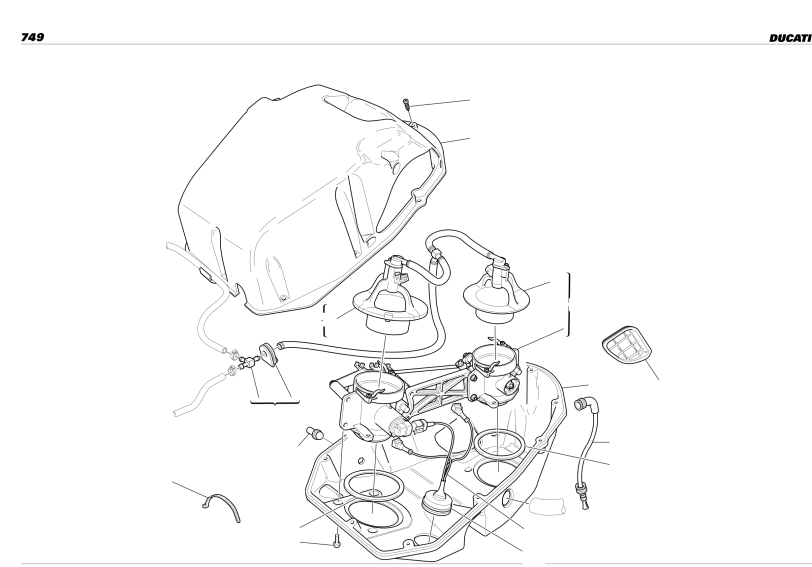 749

DUCATI