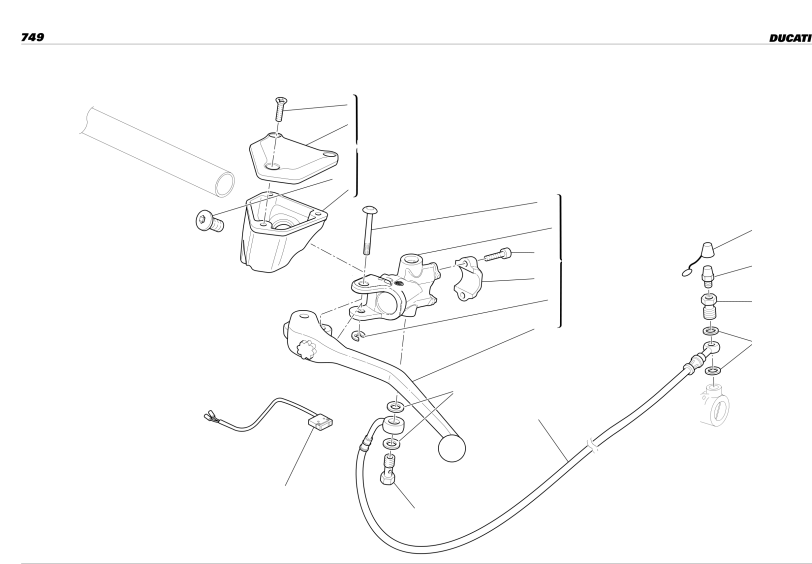 749

DUCATI