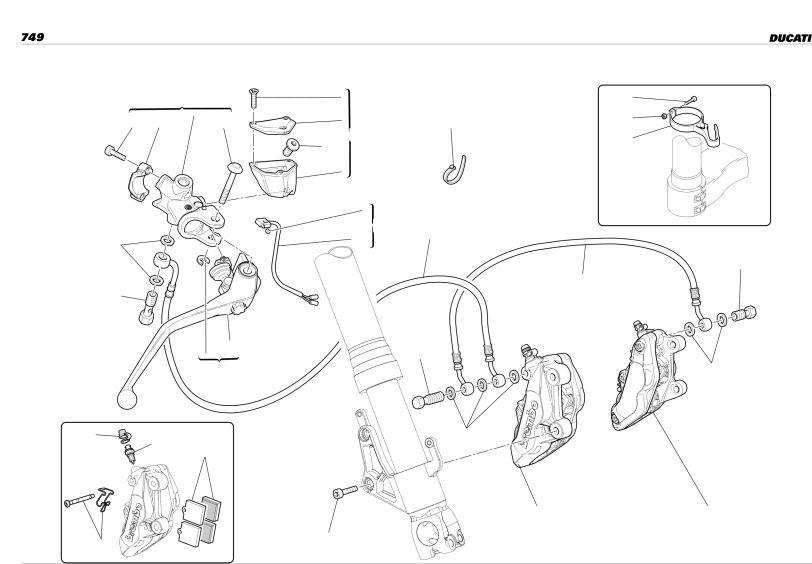 749

DUCATI