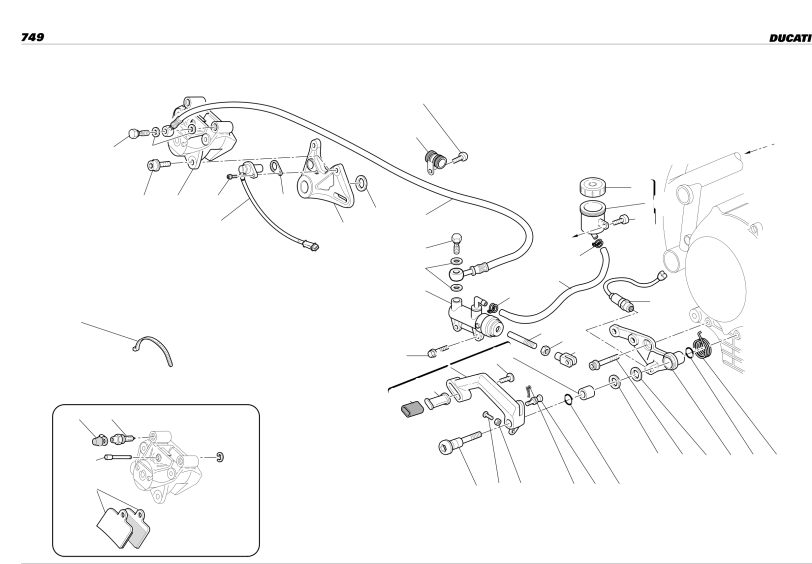 749

DUCATI