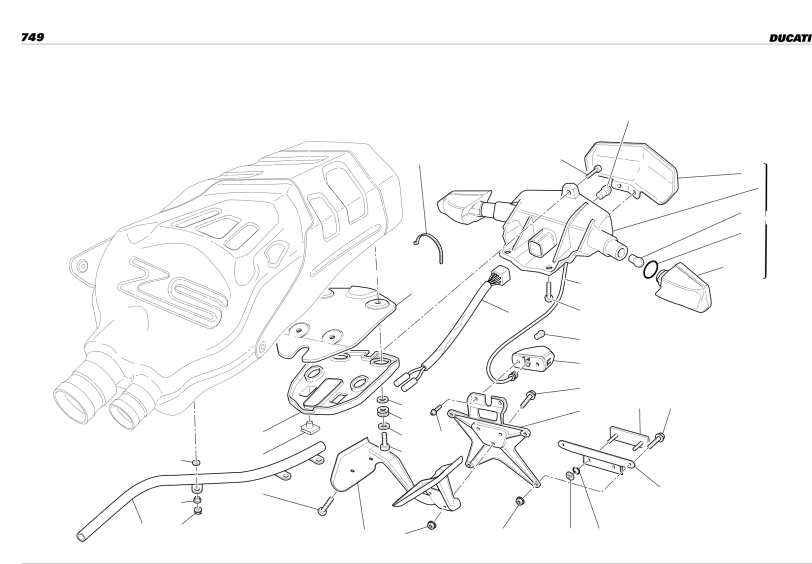 749

DUCATI