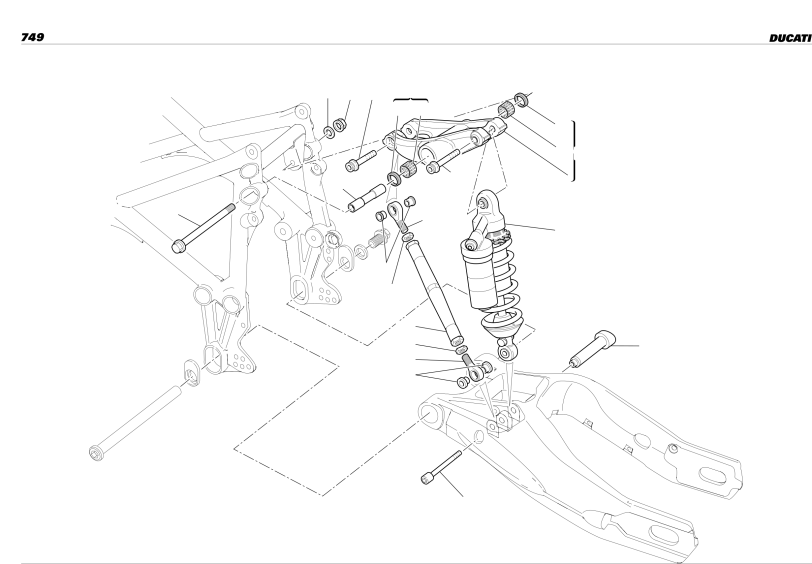 749

DUCATI