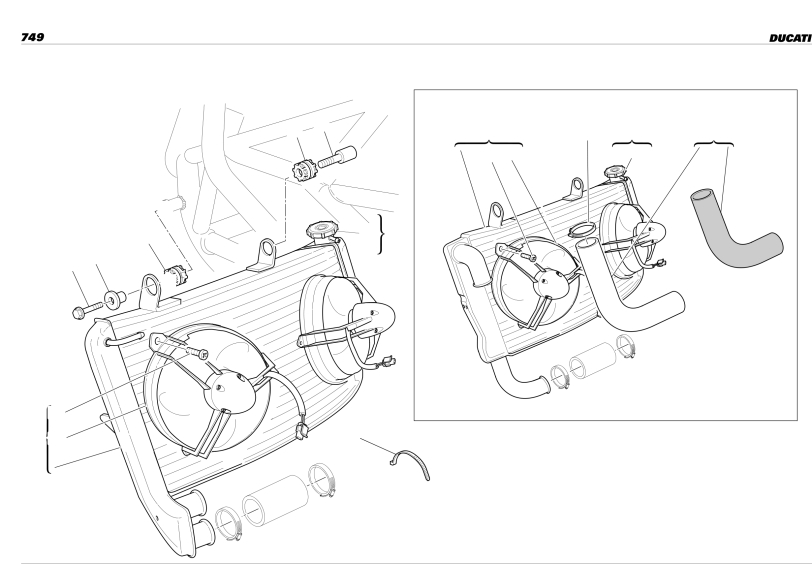 749

DUCATI