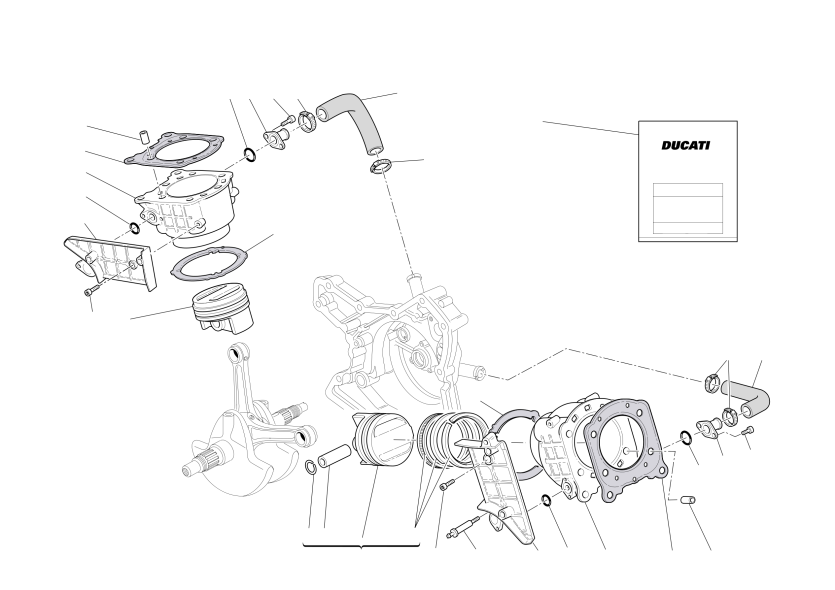 DUCATI