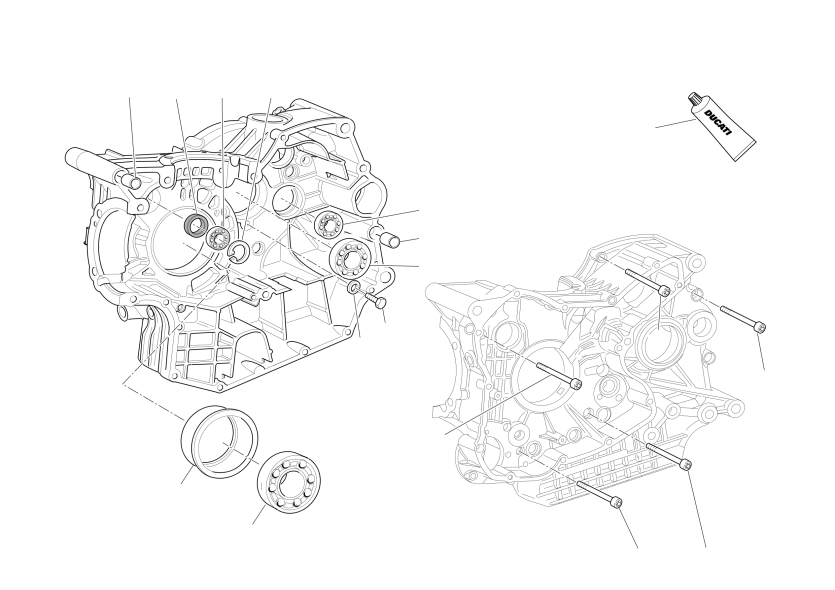 DUCATI