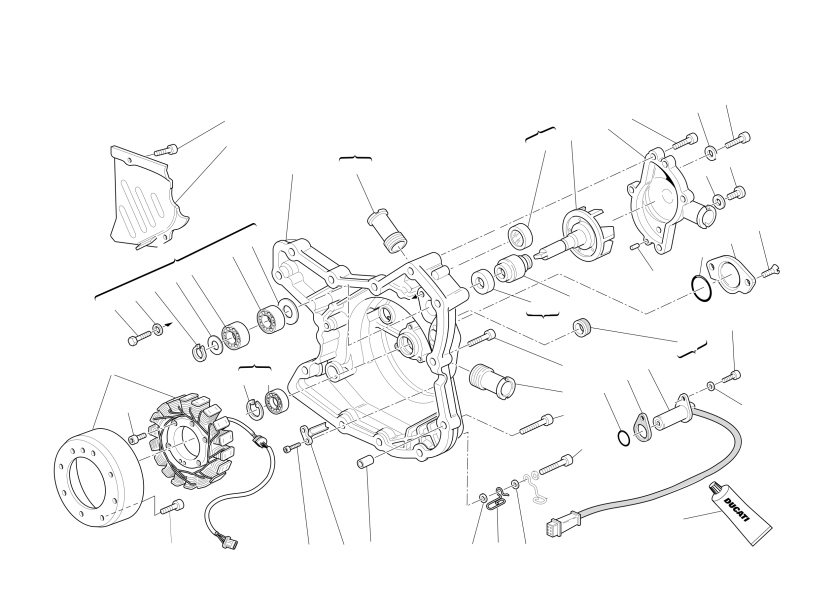 DUCATI