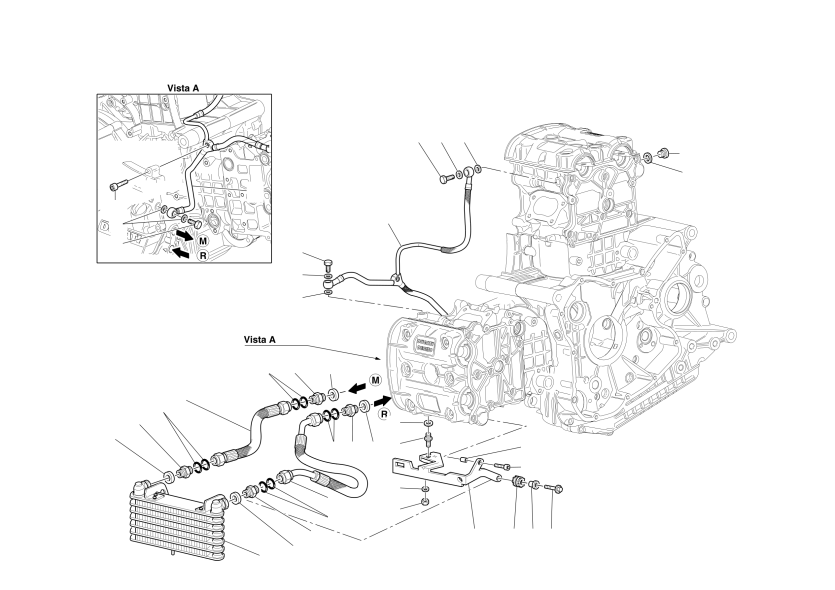 Vista A

M

R

Vista A

M

R