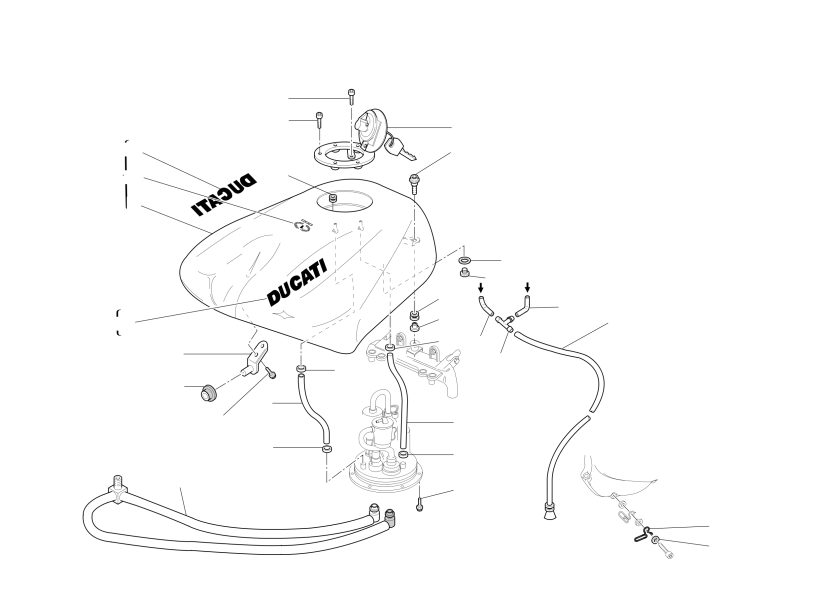 DUCATI

DUCATI