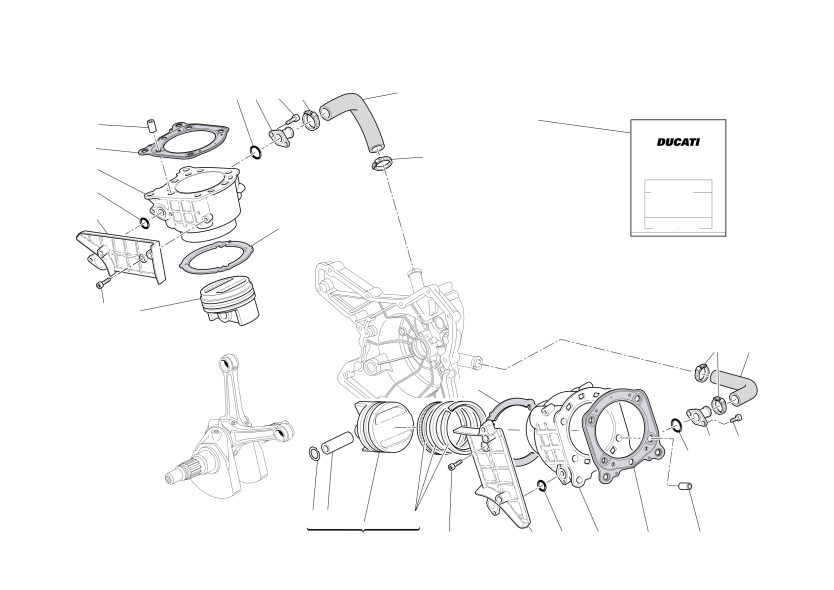 DUCATI