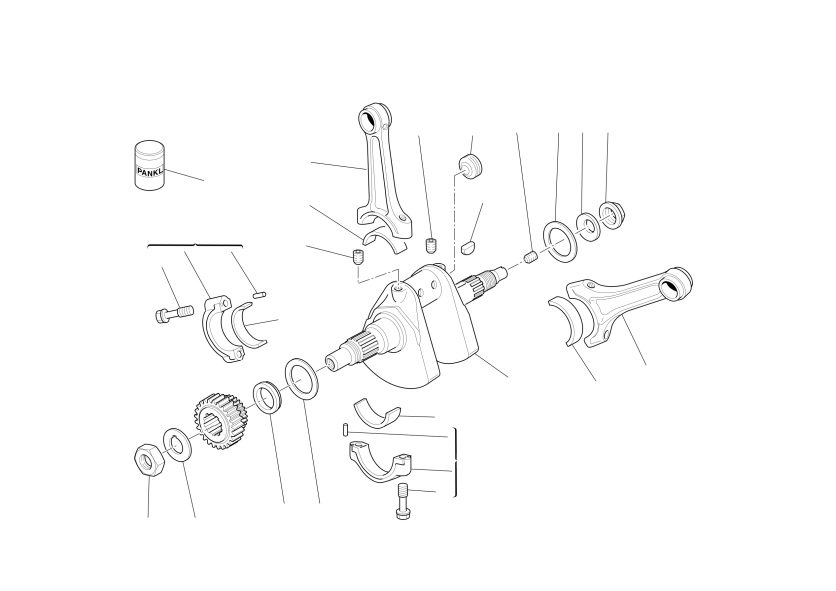 PANKL