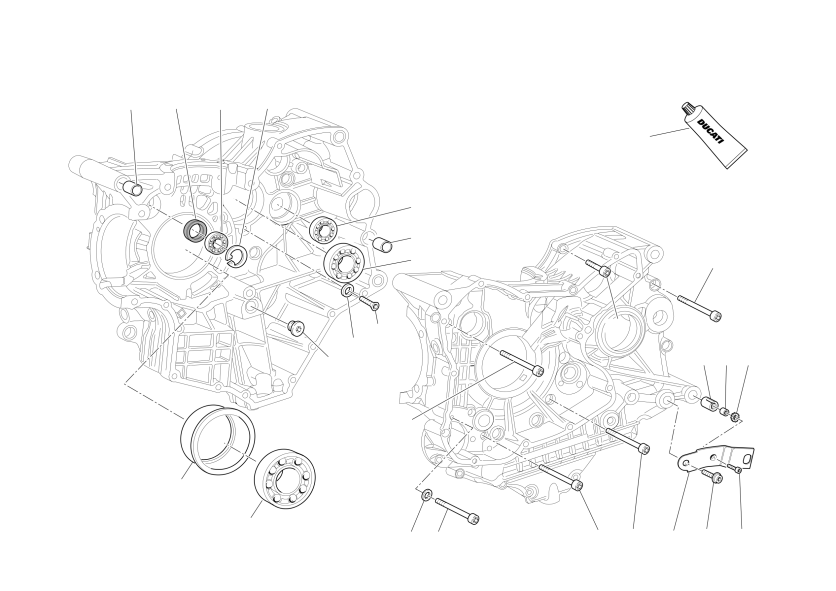 DUCATI