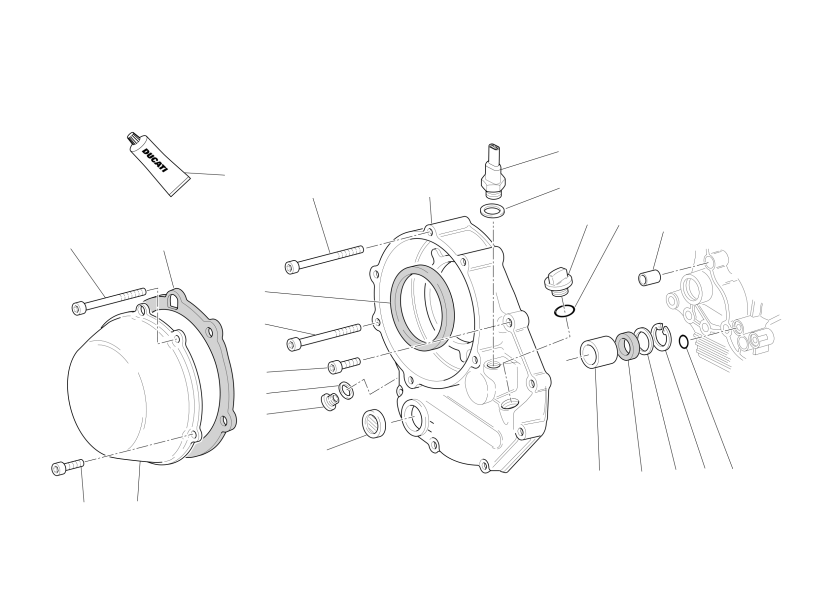 DUCATI