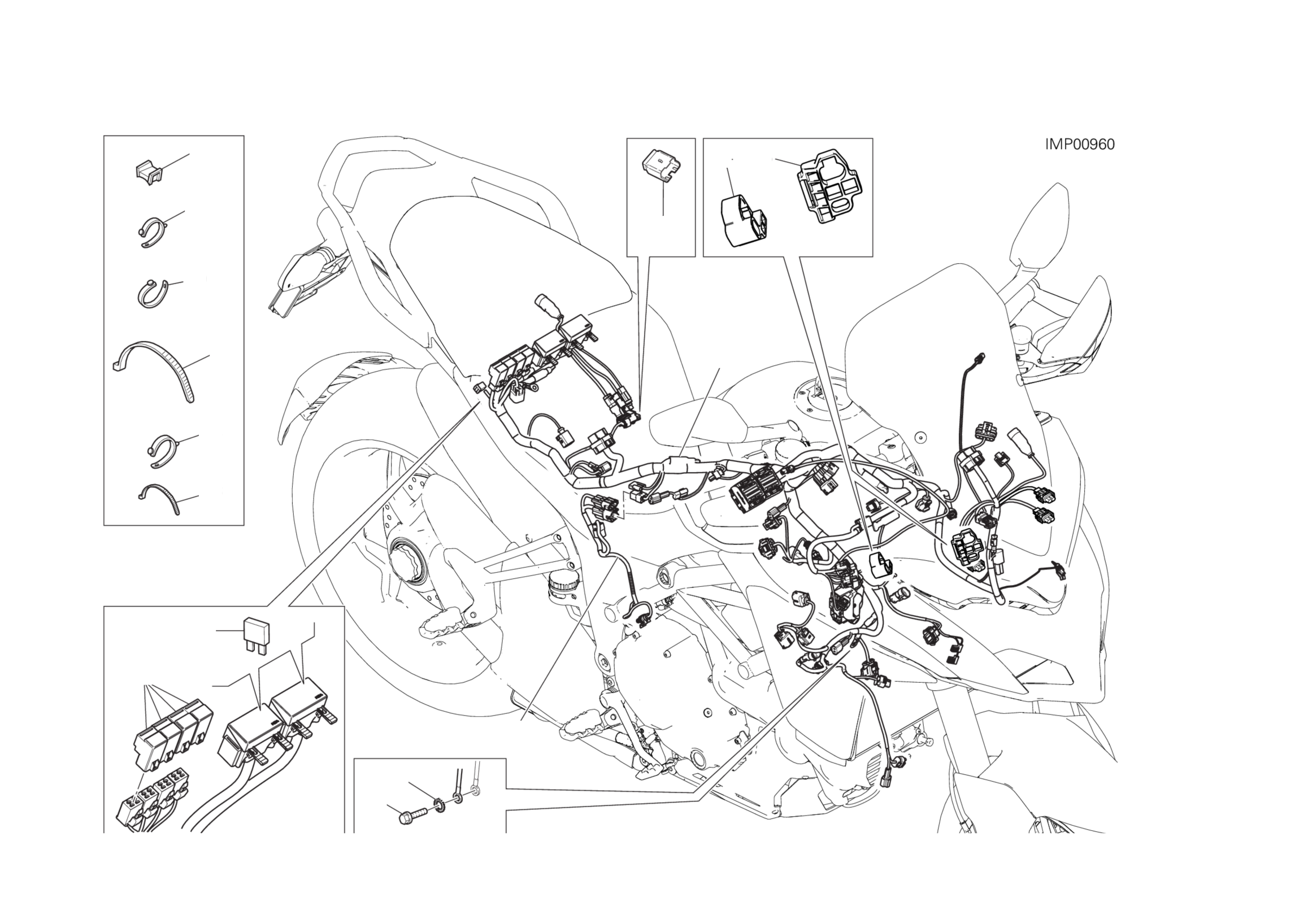 IMP00960