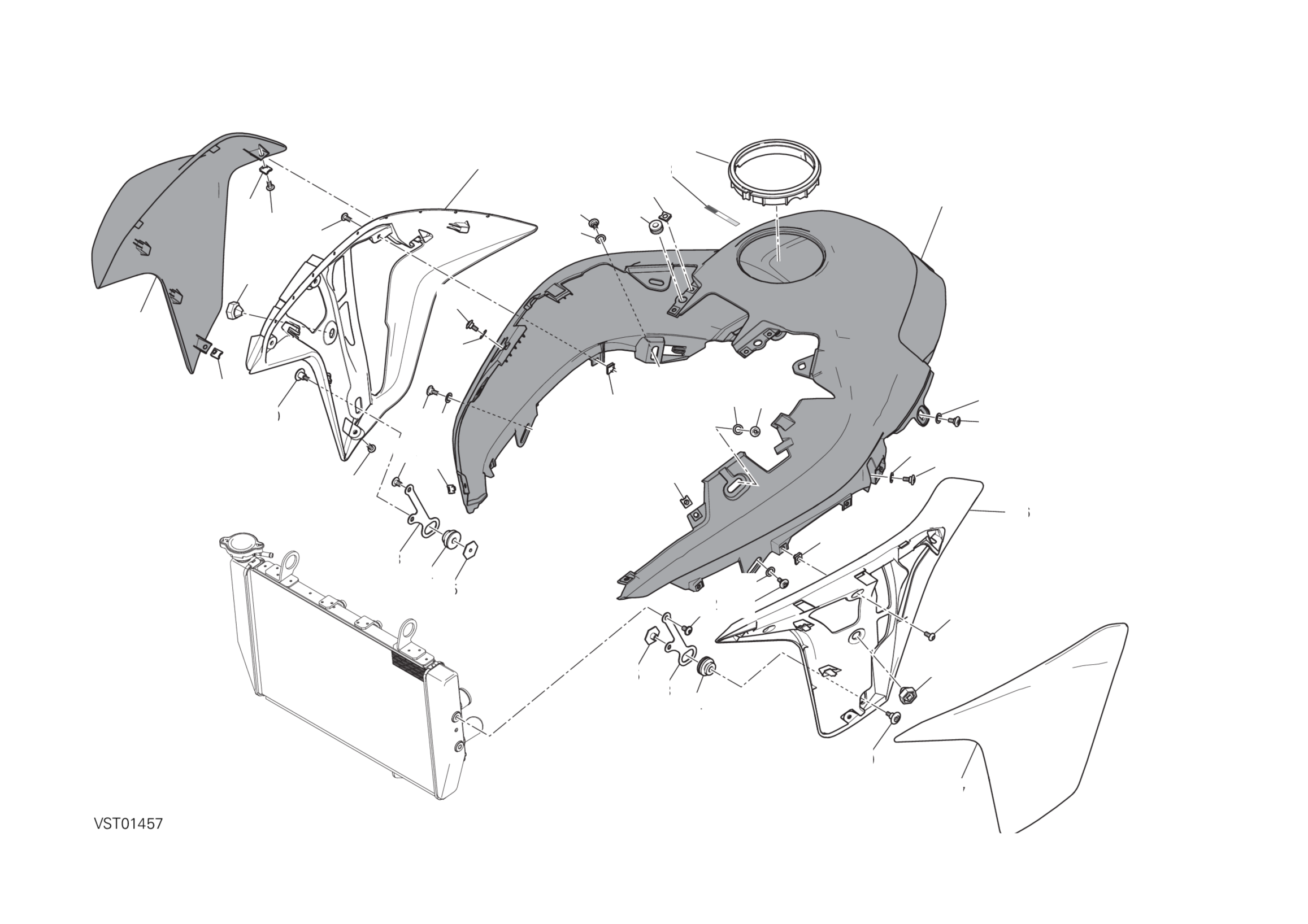 VST01457