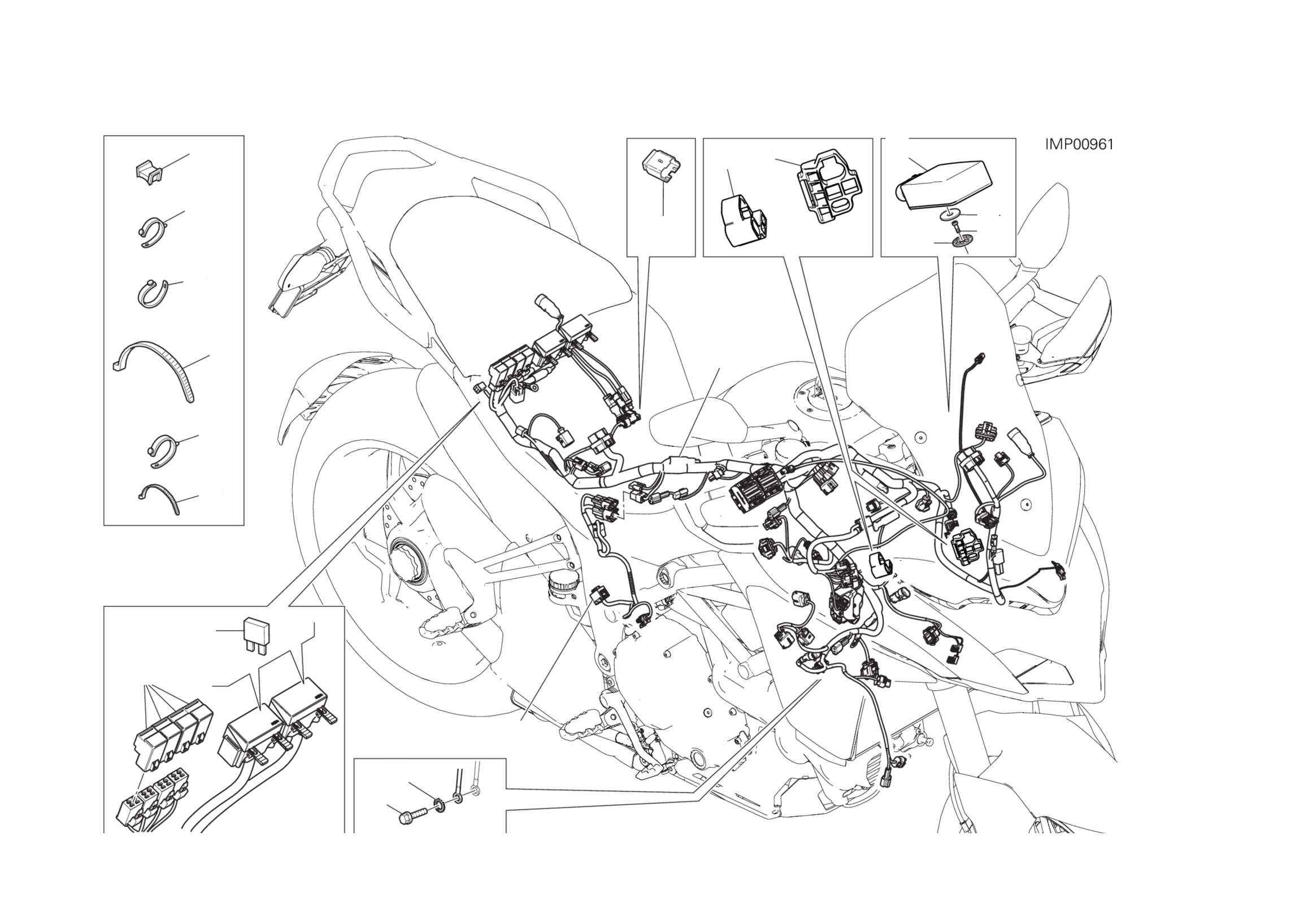 IMP00961